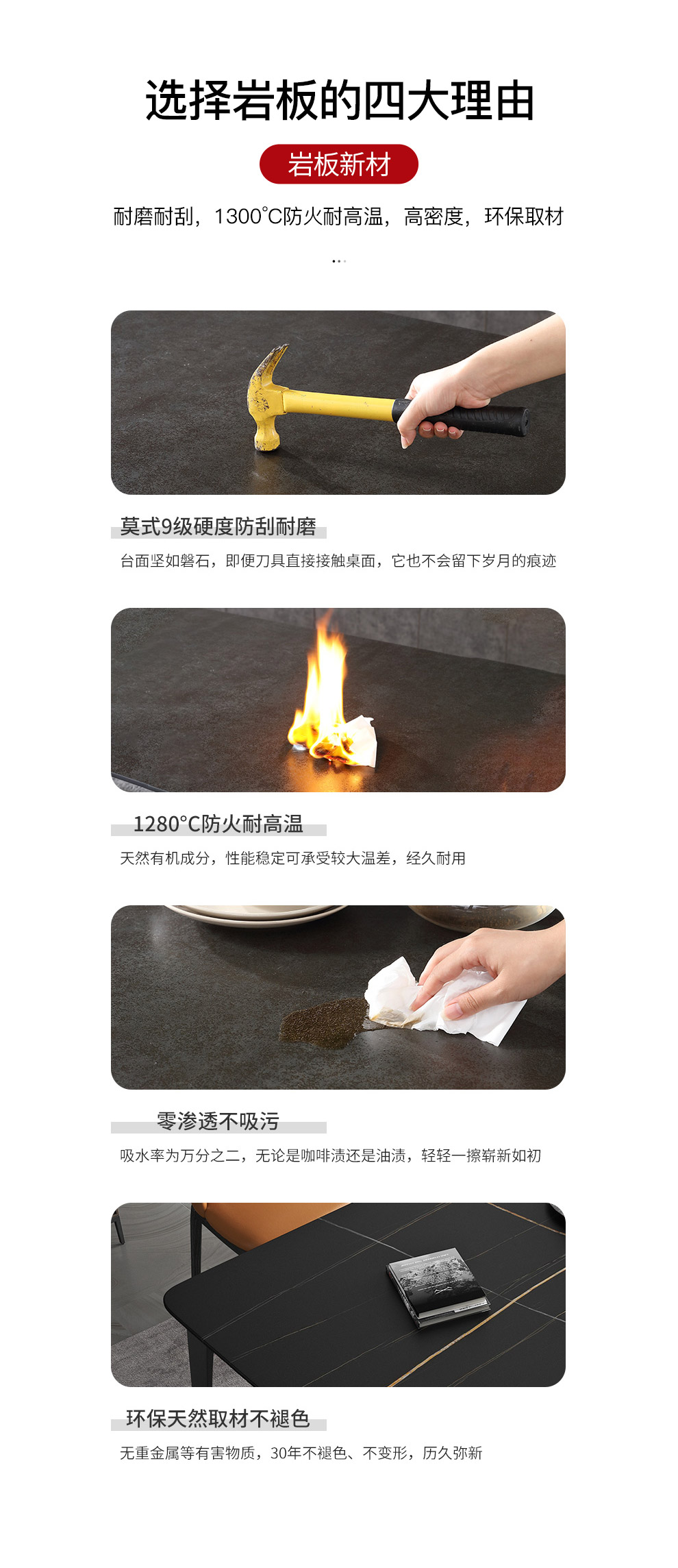 选择岩板的四大理由

岩板新材

耐磨耐刮，1300°C防火耐高温，高密度，环保取材

莫式9级硬度防刮耐磨

台面坚如磐石，即便刀具直接接触桌面，它也不会留下岁月的痕迹

1280°C防火耐高温

天然有机成分，性能稳定可承受较大温差，经久耐用

零渗透不吸污

吸水率为万分之二，无论是咖啡渍还是油渍，轻轻一擦崭新如初

环保天然取材不褪色

无重金属等有害物质，30年不褪色、不变形，历久弥新