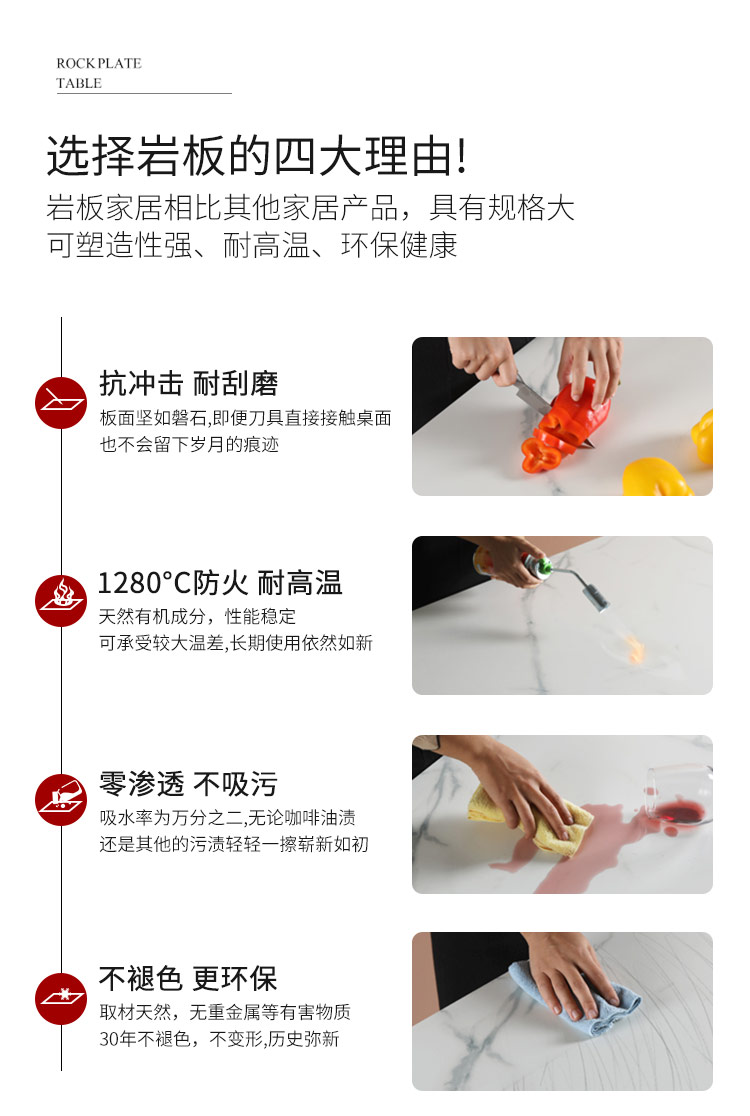 ROCK PLATE
TABLE

选择岩板的四大理由!

岩板家居相比其他家居产品，具有规格大
可塑造性强、耐高温、环保健康

抗冲击 耐刮磨
板面坚如磐石,即便刀具直接接触桌面
也不会留下岁月的痕迹

1280°C防火 耐高温
天然有机成分，性能稳定
可承受较大温差,长期使用依然如新

零渗透 不吸污
吸水率为万分之二,无论咖啡油渍
还是其他的污渍轻轻一擦崭新如初

不褪色 更环保
取材天然，无重金属等有害物质
30年不褪色，不变形,历史弥新