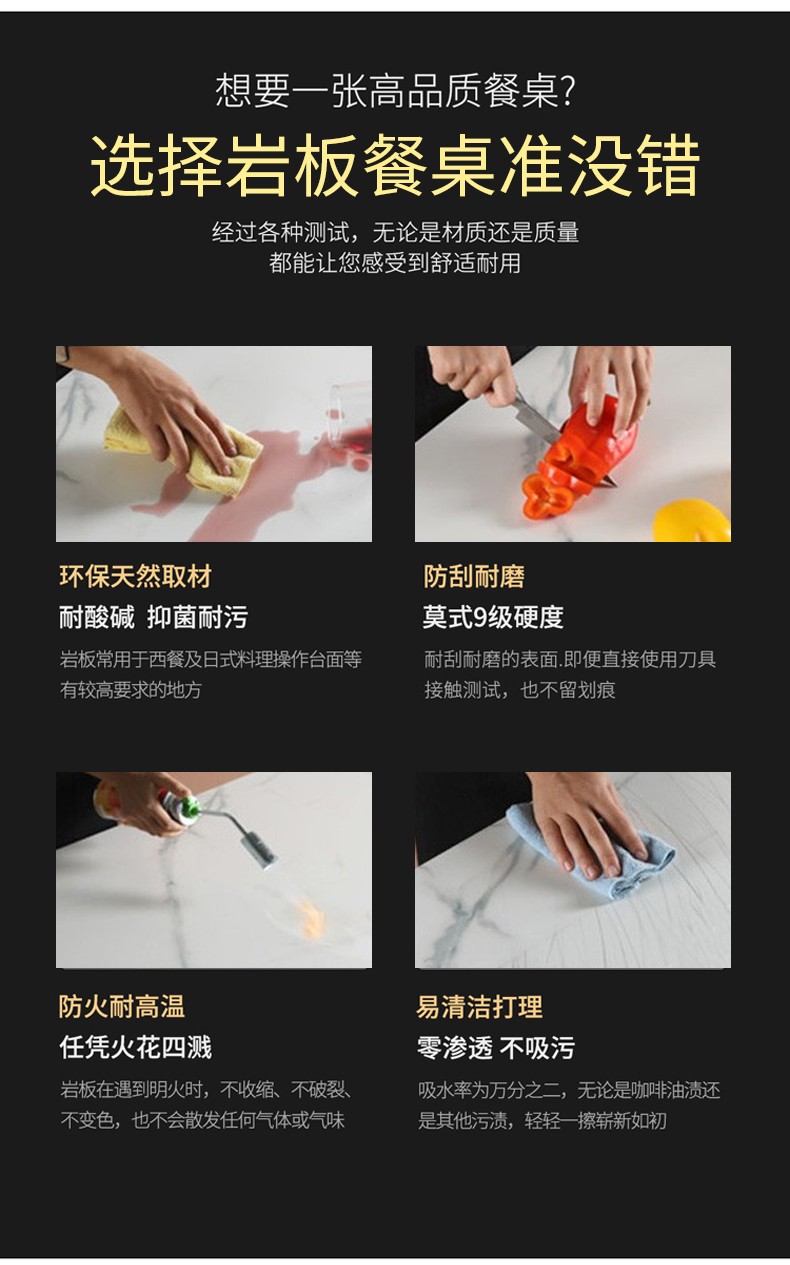 想要一张高品质餐桌?

选择岩板餐桌准没错

经过各种测试，无论是材质还是质量
都能让您感受到舒适耐用

环保天然取材

耐酸碱 抑菌耐污

岩板常用于西餐及日式料理操作台面等有较高要求的地方

防刮耐磨

莫式9级硬度

耐刮耐磨的表面.即便直接使用刀具接触测试，也不留划痕

防火耐高温

任凭火花四溅

岩板在遇到明火时，不收缩、不破裂、不变色，也不会散发任何气体或气味

易清洁打理

零渗透 不吸污

吸水率为万分之二，无论是咖啡油渍还是其他污渍，轻轻一擦崭新如初