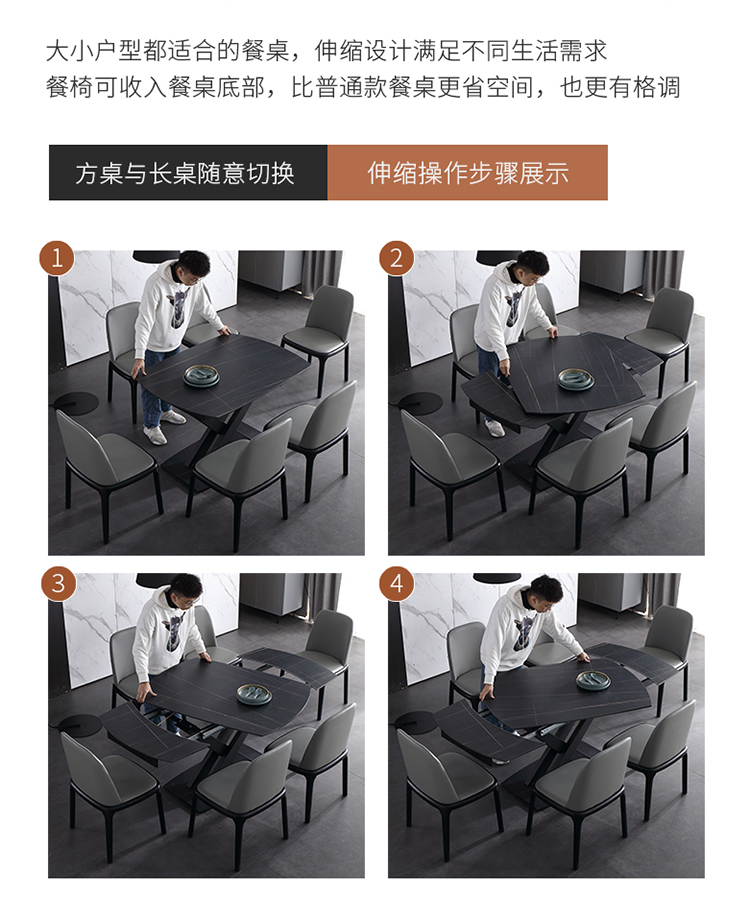 大小户型都适合的餐桌，伸缩设计满足不同生活需求
餐椅可收入餐桌底部，比普通款餐桌更省空间，也更有格调

方桌与长桌随意切换

伸缩操作步骤展示

1

2

3

4