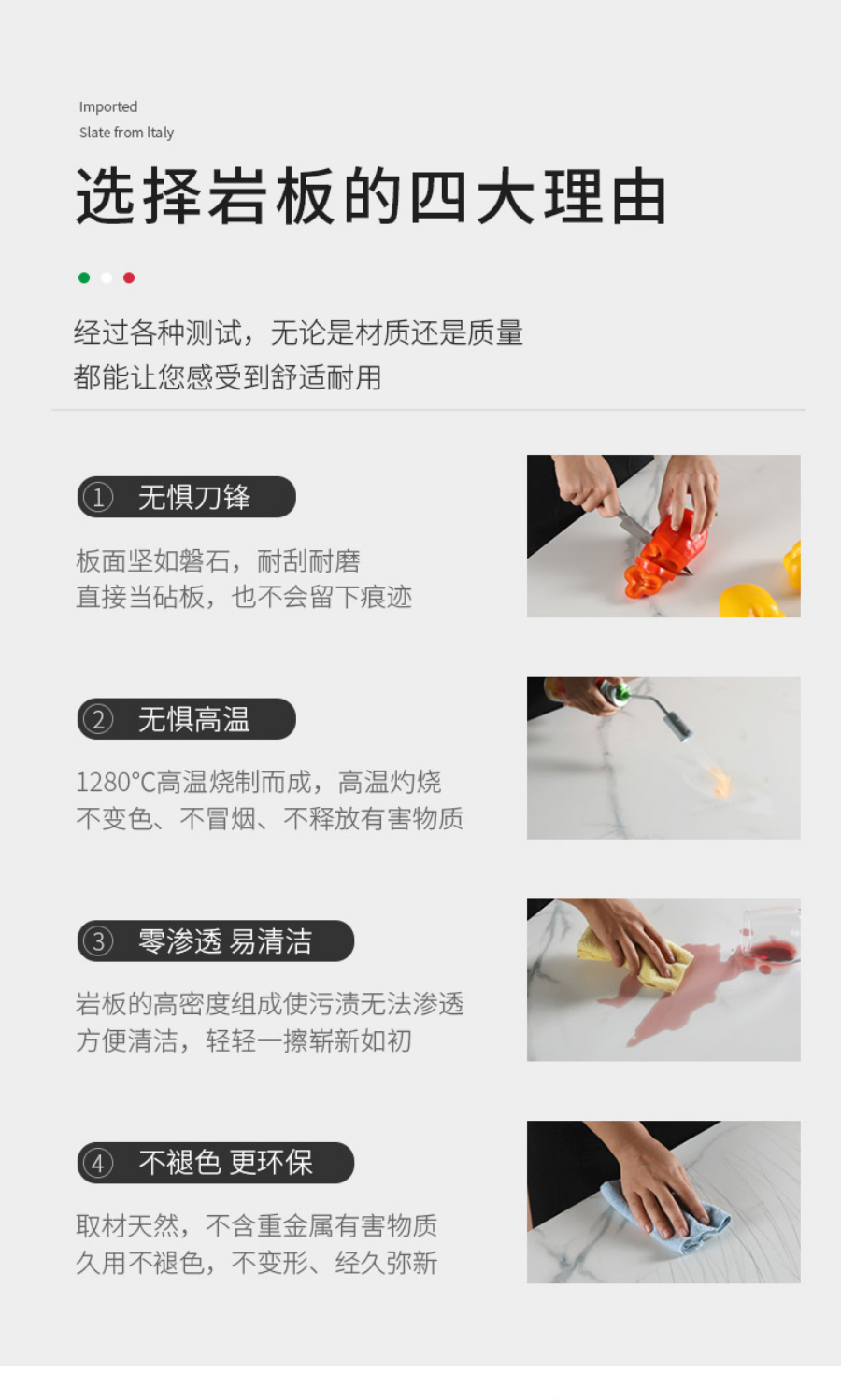 Imported
Slate from Italy

选择岩板的四大理由

经过各种测试，无论是材质还是质量
都能让您感受到舒适耐用

① 无惧刀锋

板面坚如磐石，耐刮耐磨
直接当砧板，也不会留下痕迹

② 无惧高温

1280°C高温烧制而成，高温灼烧
不变色、不冒烟、不释放有害物质

③ 零渗透 易清洁

岩板的高密度组成使污渍无法渗透
方便清洁，轻轻一擦崭新如初

④ 不褪色 更环保

取材天然，不含重金属有害物质
久用不褪色，不变形、经久弥新