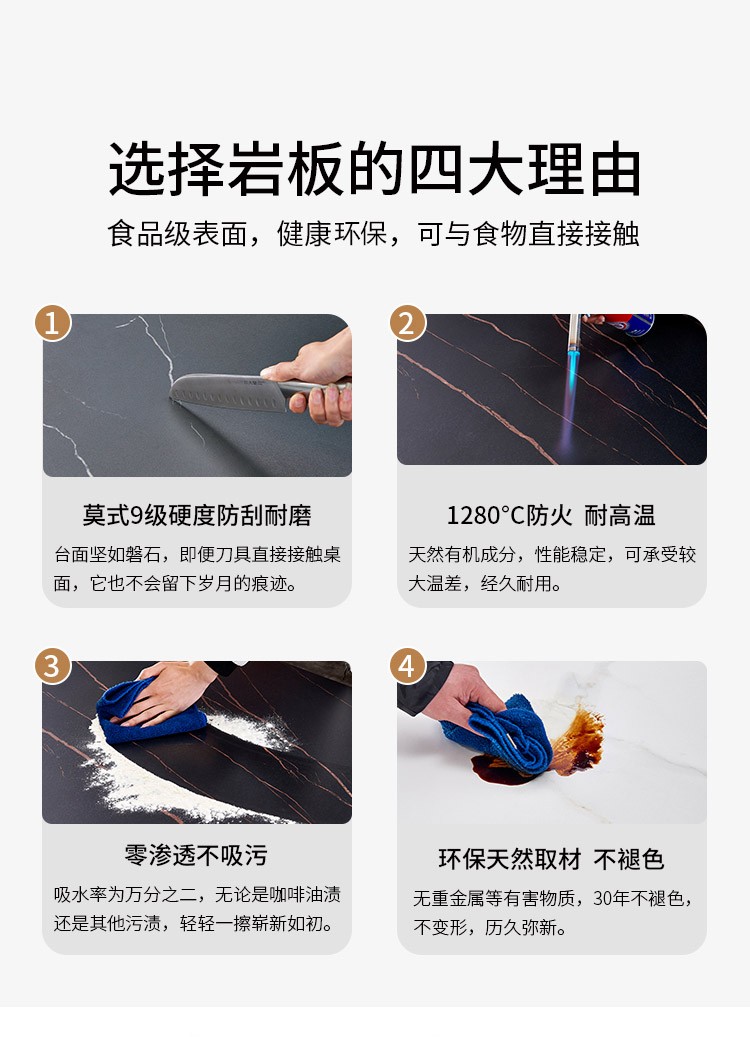 选择岩板的四大理由

食品级表面，健康环保，可与食物直接接触

1

莫式9级硬度防刮耐磨

台面坚如磐石，即便刀具直接接触桌面，它也不会留下岁月的痕迹。

2

1280°C防火 耐高温

天然有机成分，性能稳定，可承受较大温差，经久耐用。

3

零渗透不吸污

吸水率为万分之二，无论是咖啡油渍还是其他污渍，轻轻一擦崭新如初。

4

环保天然取材 不褪色

无重金属等有害物质，30年不褪色，不变形，历久弥新。