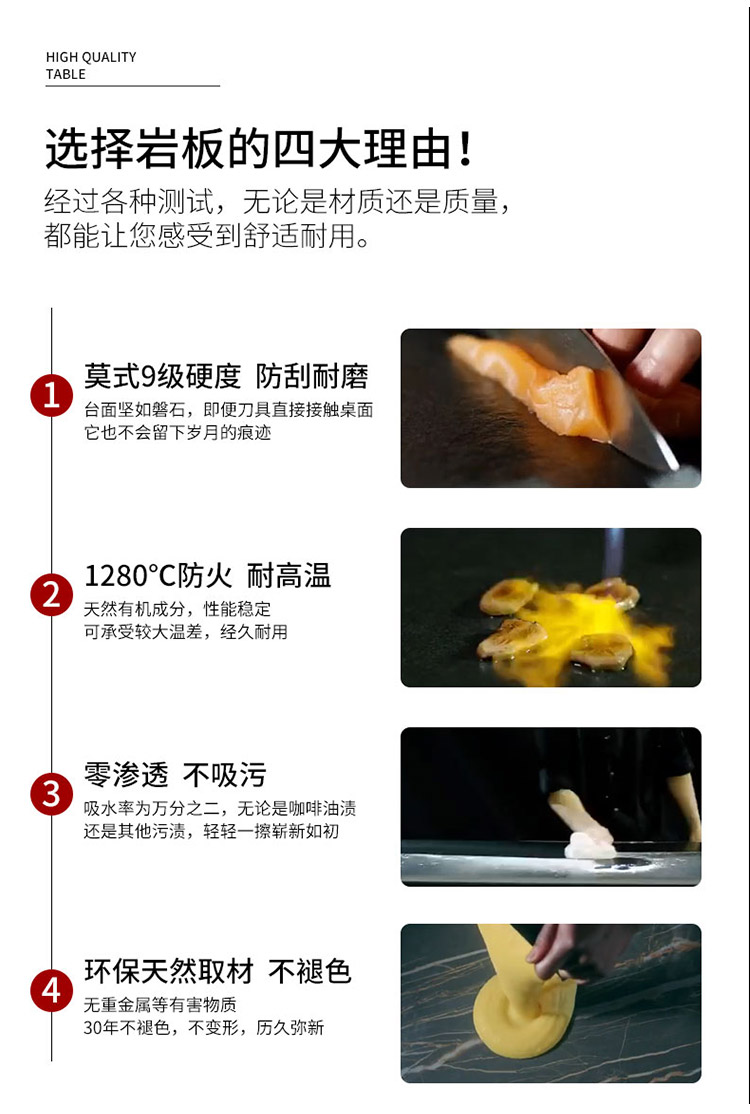 HIGH QUALITY
TABLE

选择岩板的四大理由!

经过各种测试，无论是材质还是质量，都能让您感受到舒适耐用。

1 莫式9级硬度 防刮耐磨
台面坚如磐石，即便刀具直接接触桌面
它也不会留下岁月的痕迹

2 1280°C防火 耐高温
天然有机成分，性能稳定
可承受较大温差，经久耐用

3 零渗透 不吸污
吸水率为万分之二，无论是咖啡油渍
还是其他污渍，轻轻一擦崭新如初

4 环保天然取材 不褪色
无重金属等有害物质
30年不褪色，不变形，历久弥新